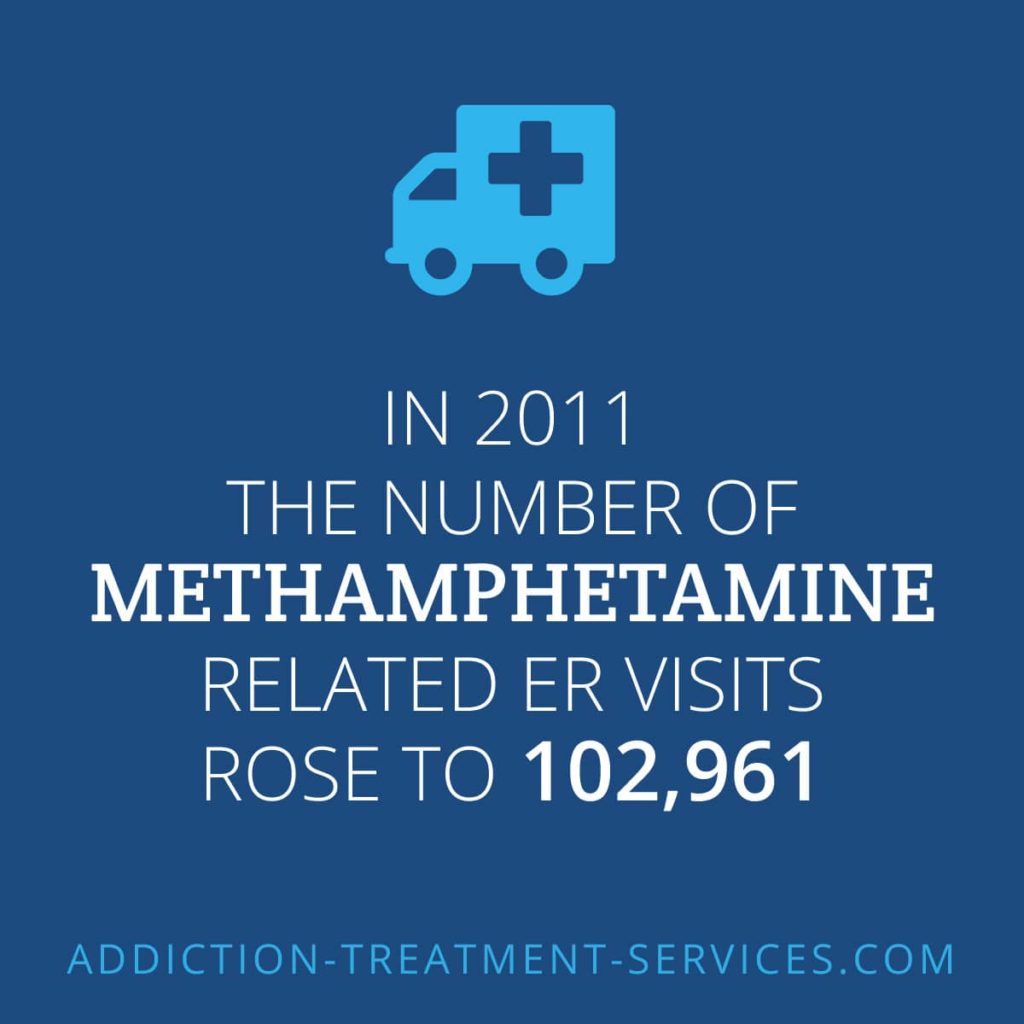 IN 2011
THE NUMBER OF
METHAMPHETAMINE
RELATED ER VISITS
ROSE TO 102,961

ADDICTION-TREATMENT-SERVICES.COM