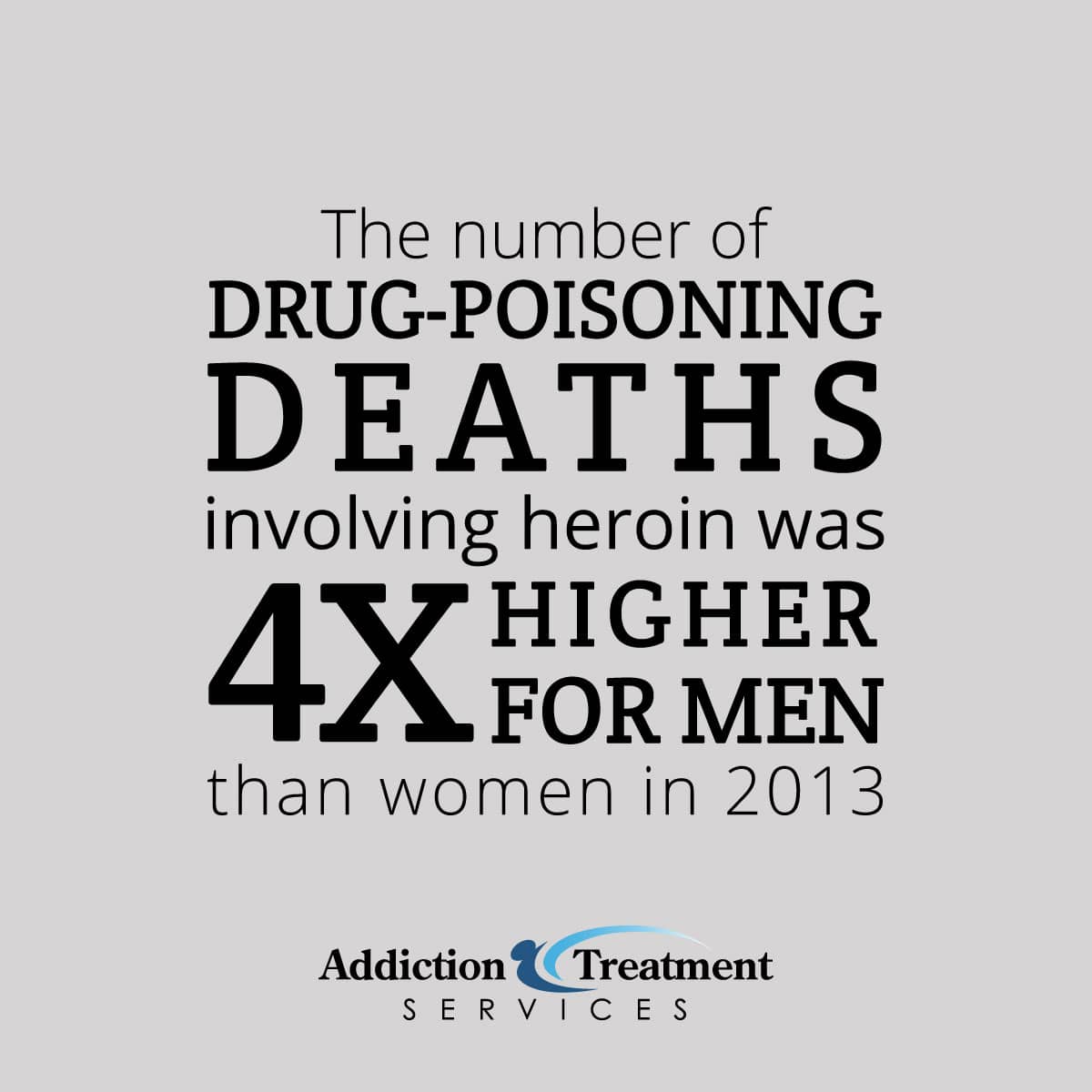 The number of
DRUG-POISONING
DEATHS
involving heroin was
4X HIGHER
FOR MEN
than women in 2013

Addiction Treatment
SERVICES