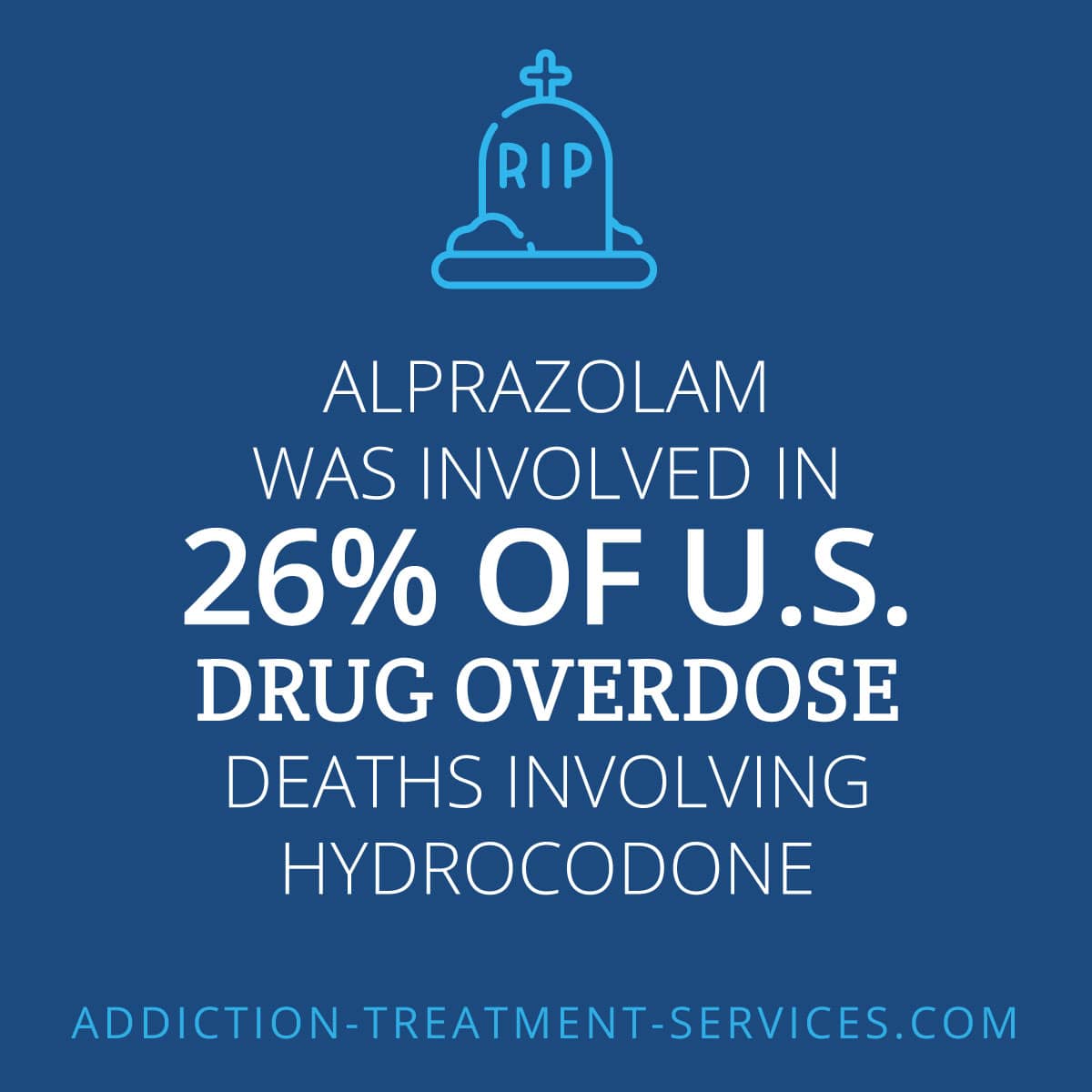 RIP

ALPRAZOLAM WAS INVOLVED IN 26% OF U.S. DRUG OVERDOSE DEATHS INVOLVING HYDROCODONE

ADDICTION-TREATMENT-SERVICES.COM