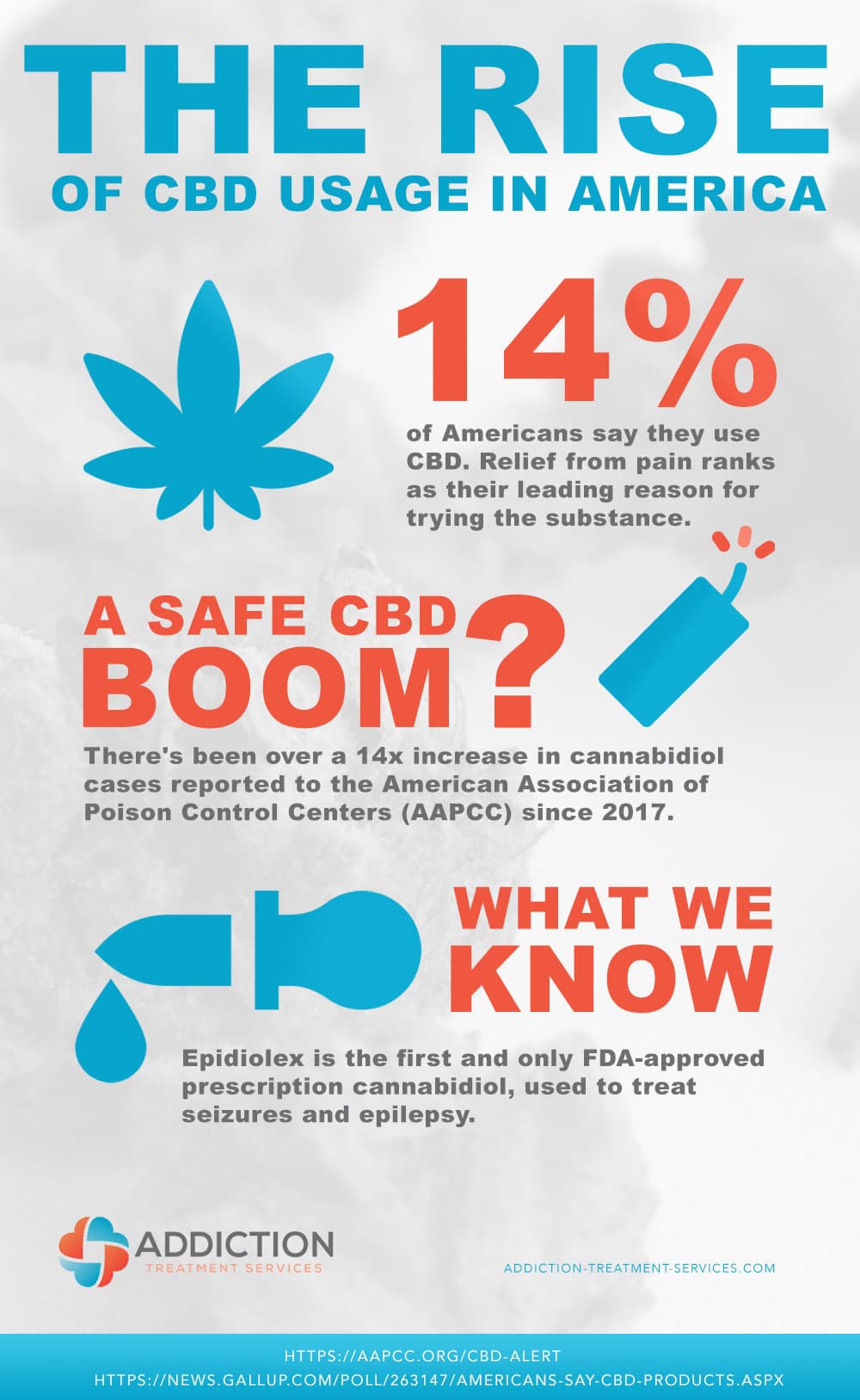 THE RISE
OF CBD USAGE IN AMERICA

14%
of Americans say they use CBD. Relief from pain ranks as their leading reason for trying the substance.

A SAFE CBD BOOM?
There's been over a 14x increase in cannabidiol cases reported to the American Association of Poison Control Centers (AAPCC) since 2017.

WHAT WE KNOW
Epidiolex is the first and only FDA-approved prescription cannabidiol, used to treat seizures and epilepsy.

ADDICTION
TREATMENT SERVICES

ADDICTION-TREATMENT-SERVICES.COM

HTTPS://AAPCC.ORG/CBD-ALERT
HTTPS://NEWS.GALLUP.COM/POLL/263147/AMERICANS-SAY-CBD-PRODUCTS.ASPX